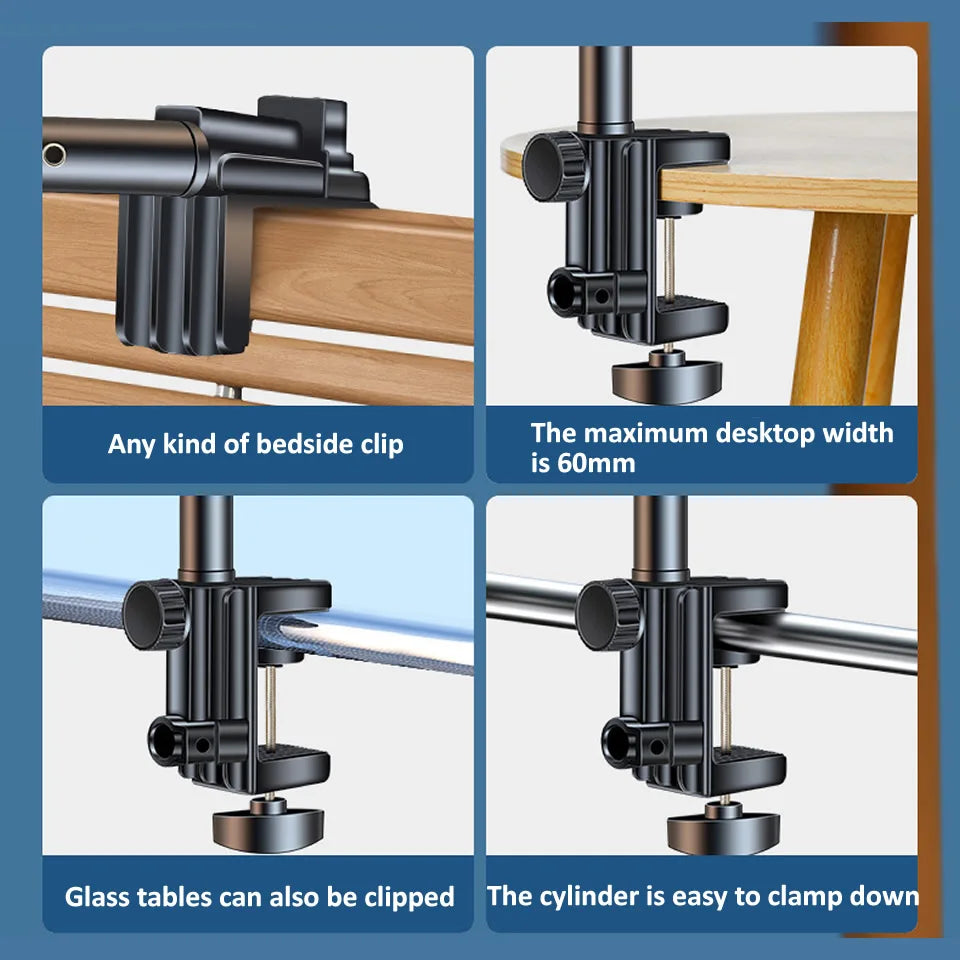 Any kind of bedside clip

The maximum desktop width is 60mm

Glass tables can also be clipped

The cylinder is easy to clamp down