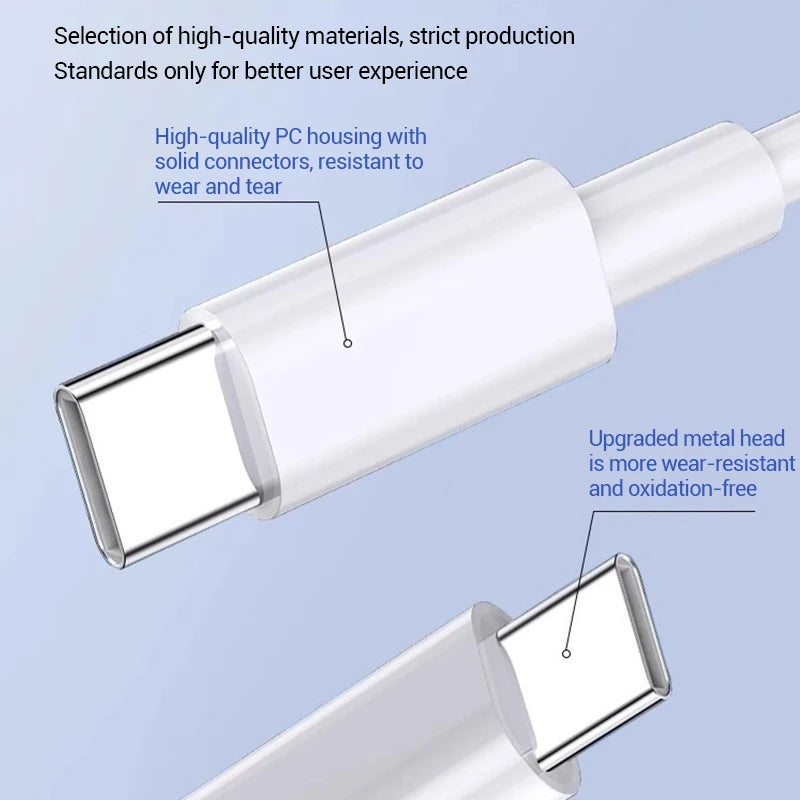 Selection of high-quality materials, strict production Standards only for better user experience

High-quality PC housing with solid connectors, resistant to wear and tear

Upgraded metal head is more wear-resistant and oxidation-free