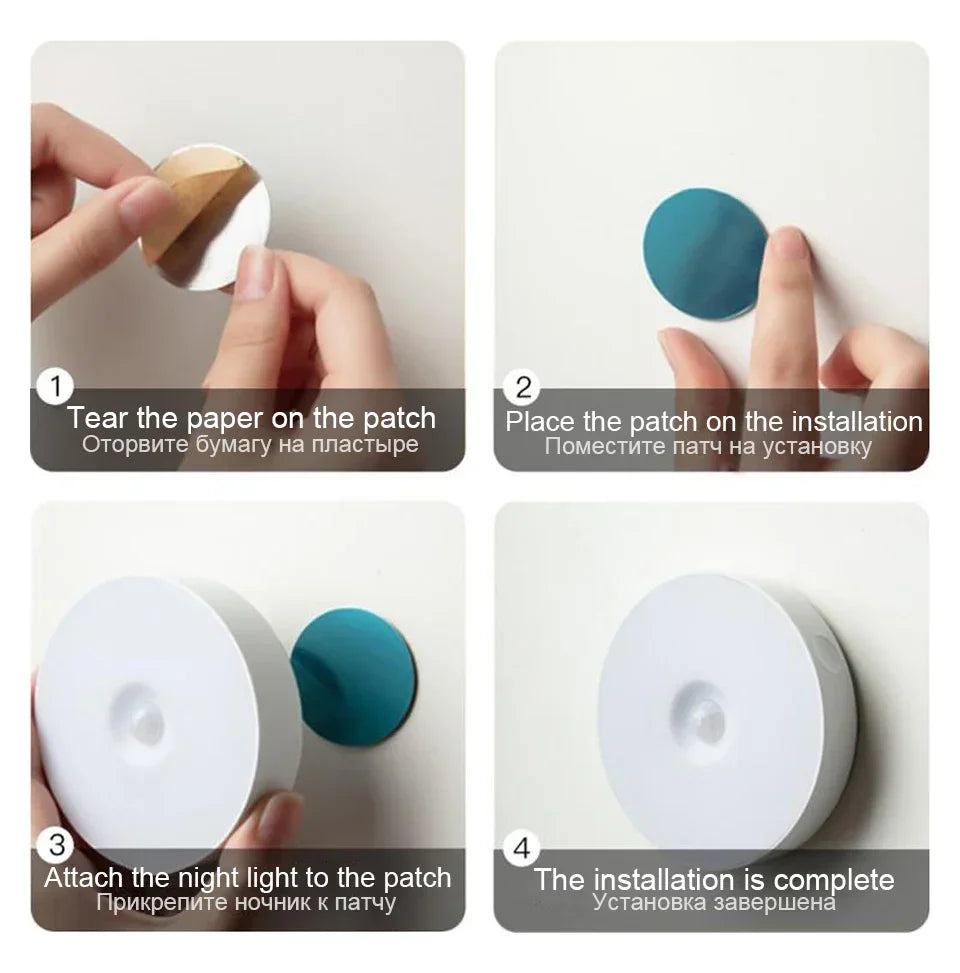 1
Tear the paper on the patch
Оторвите бумагу на пластыре

2
Place the patch on the installation
Поместите патч на установку

3
Attach the night light to the patch
Прикрепите ночник к патчу

4
The installation is complete
Установка завершена