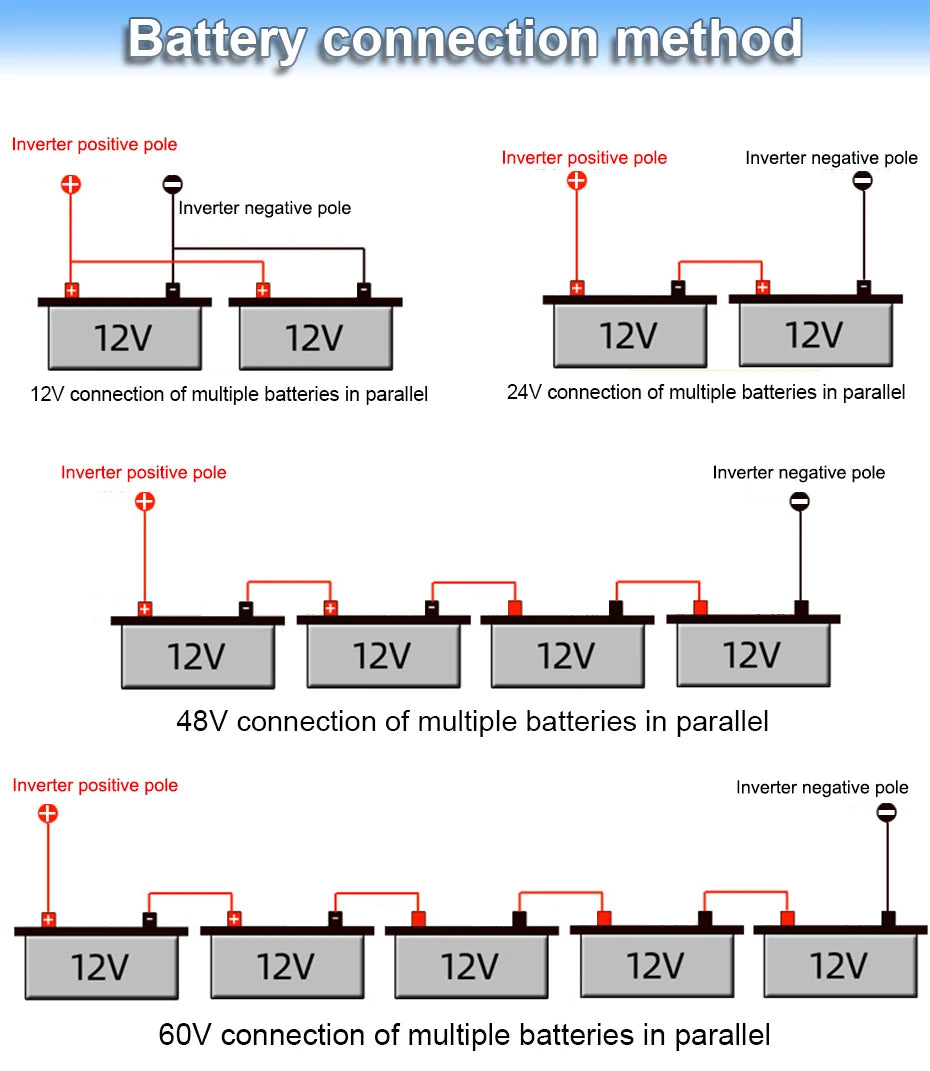 Battery connection method

Inverter positive pole

Inverter negative pole

12V 12V

12V connection of multiple batteries in parallel

Inverter positive pole

Inverter negative pole

12V 12V

24V connection of multiple batteries in parallel

Inverter positive pole

Inverter negative pole

12V 12V 12V 12V

48V connection of multiple batteries in parallel

Inverter positive pole

Inverter negative pole

12V 12V 12V 12V 12V

60V connection of multiple batteries in parallel